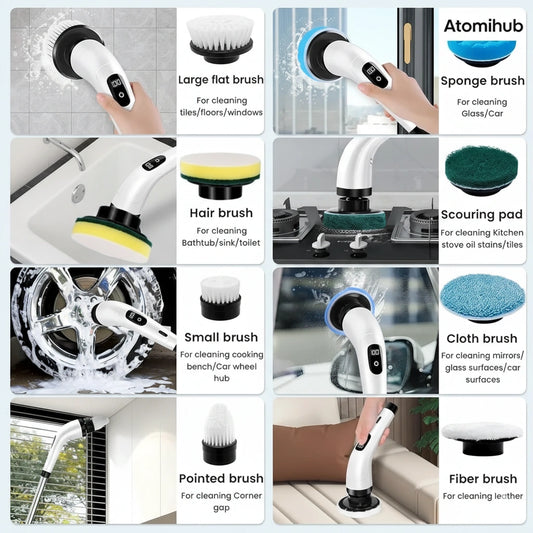 Large flat brush
For cleaning tiles/floors/windows

Atomihub
Sponge brush
For cleaning Glass/Car

Hair brush
For cleaning Bathtub/sink/toilet

Scouring pad
For cleaning Kitchen stove oil stains/tiles

Small brush
For cleaning cooking bench/Car wheel hub

Cloth brush
For cleaning mirrors/ glass surfaces/car surfaces

Pointed brush
For cleaning Corner gap

Fiber brush
For cleaning leather